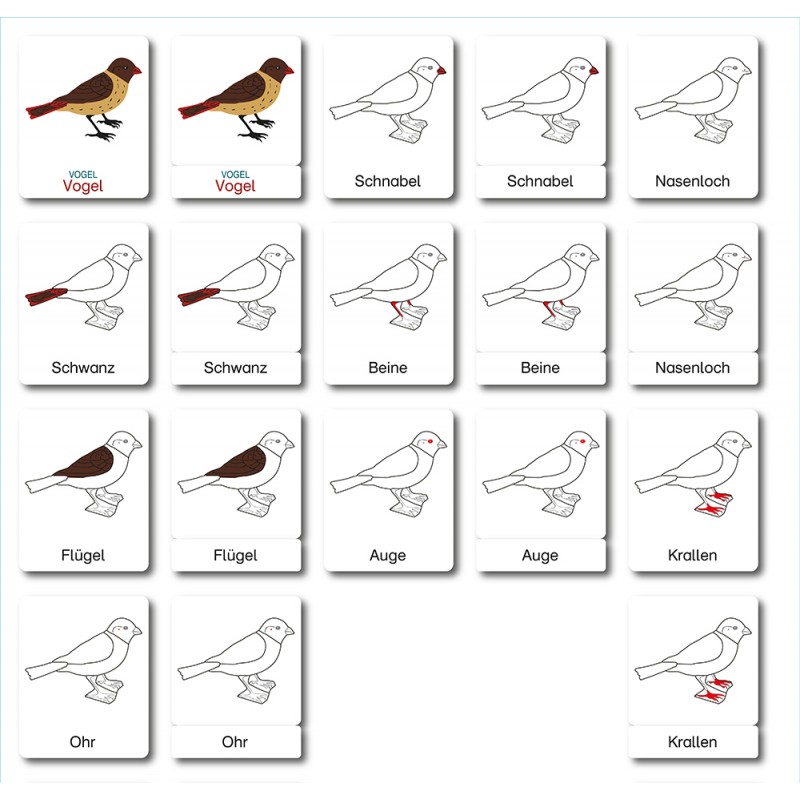 VOGEL
Vogel

VOGEL
Vogel

Schnabel

Schnabel

Nasenloch

Schwanz

Schwanz

Beine

Beine

Nasenloch

Flügel

Flügel

Auge

Auge

Krallen

Ohr

Ohr

Krallen