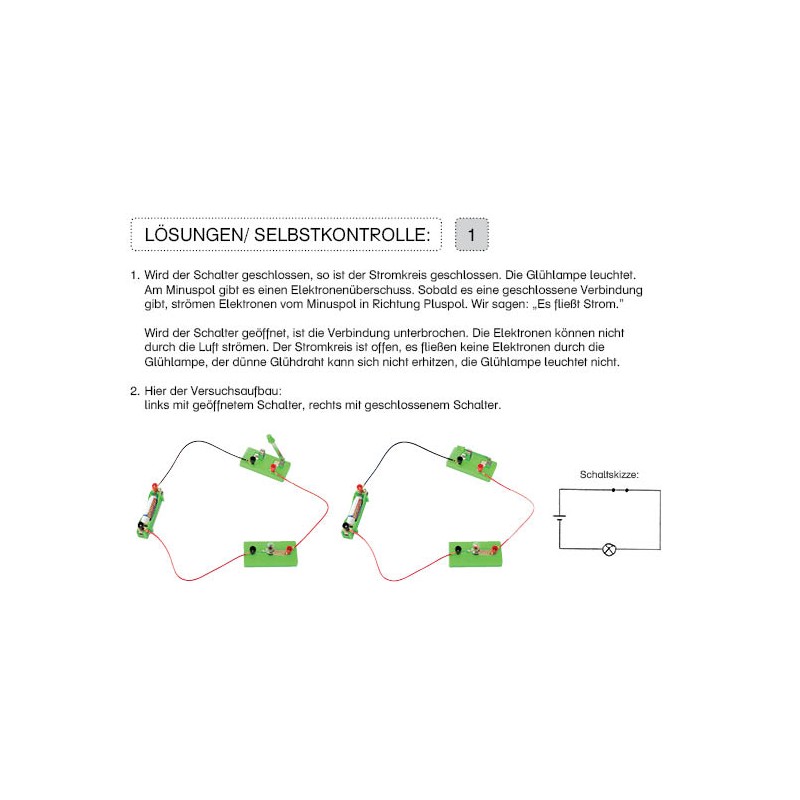 LÖSUNGEN/ SELBSTKONTROLLE: 1

1. Wird der Schalter geschlossen, so ist der Stromkreis geschlossen. Die Glühlampe leuchtet. Am Minuspol gibt es einen Elektronenüberschuss. Sobald es eine geschlossene Verbindung gibt, strömen Elektronen vom Minuspol in Richtung Pluspol. Wir sagen: „Es fließt Strom."

Wird der Schalter geöffnet, ist die Verbindung unterbrochen. Die Elektronen können nicht durch die Luft strömen. Der Stromkreis ist offen, es fließen keine Elektronen durch die Glühlampe, der dünne Glühdraht kann sich nicht erhitzen, die Glühlampe leuchtet nicht.

2. Hier der Versuchsaufbau:
links mit geöffnetem Schalter, rechts mit geschlossenem Schalter.

Schaltskizze: