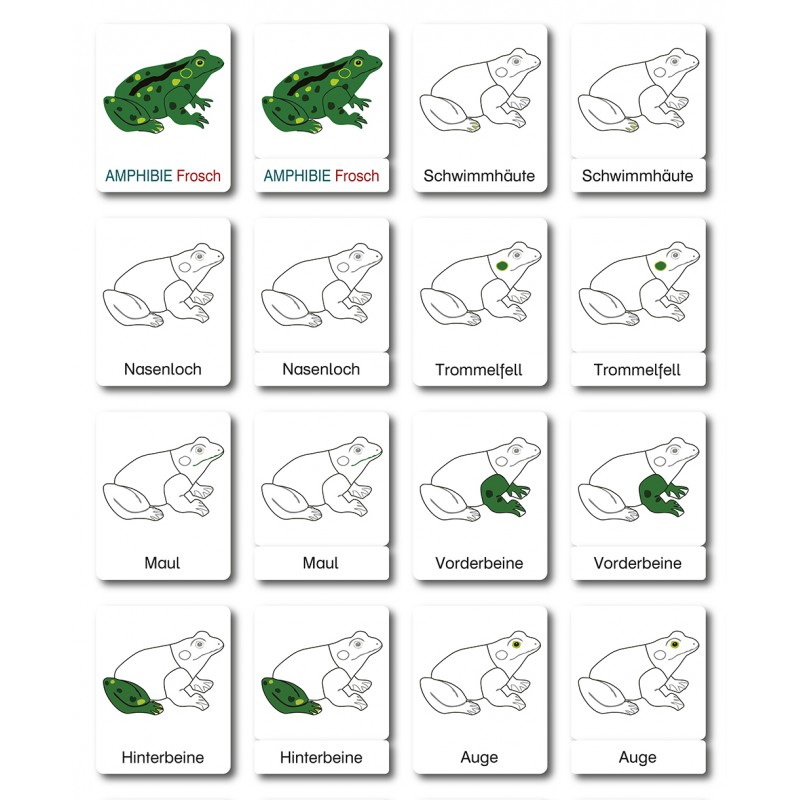 AMPHIBIE Frosch

AMPHIBIE Frosch

Schwimmhäute

Schwimmhäute

Nasenloch

Nasenloch

Trommelfell

Trommelfell

Maul

Maul

Vorderbeine

Vorderbeine

Hinterbeine

Hinterbeine

Auge

Auge