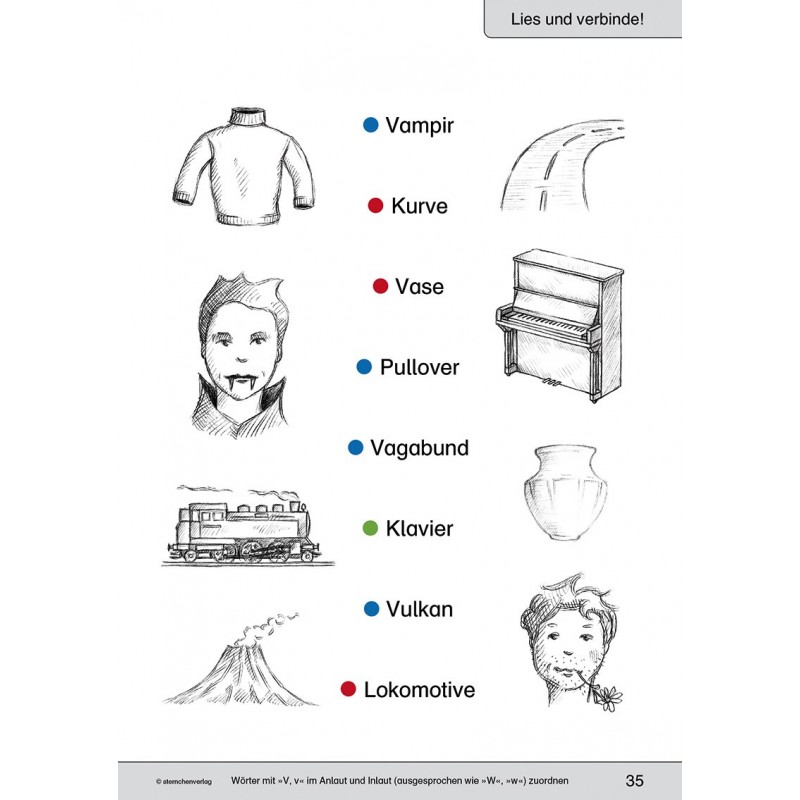 Lies und verbinde!

Vampir

Kurve

Vase

Pullover

Vagabund

Klavier

Vulkan

Lokomotive

© sternchenverlag Wörter mit »V, v« im Anlaut und Inlaut (ausgesprochen wie »W«, »w«) zuordnen 35